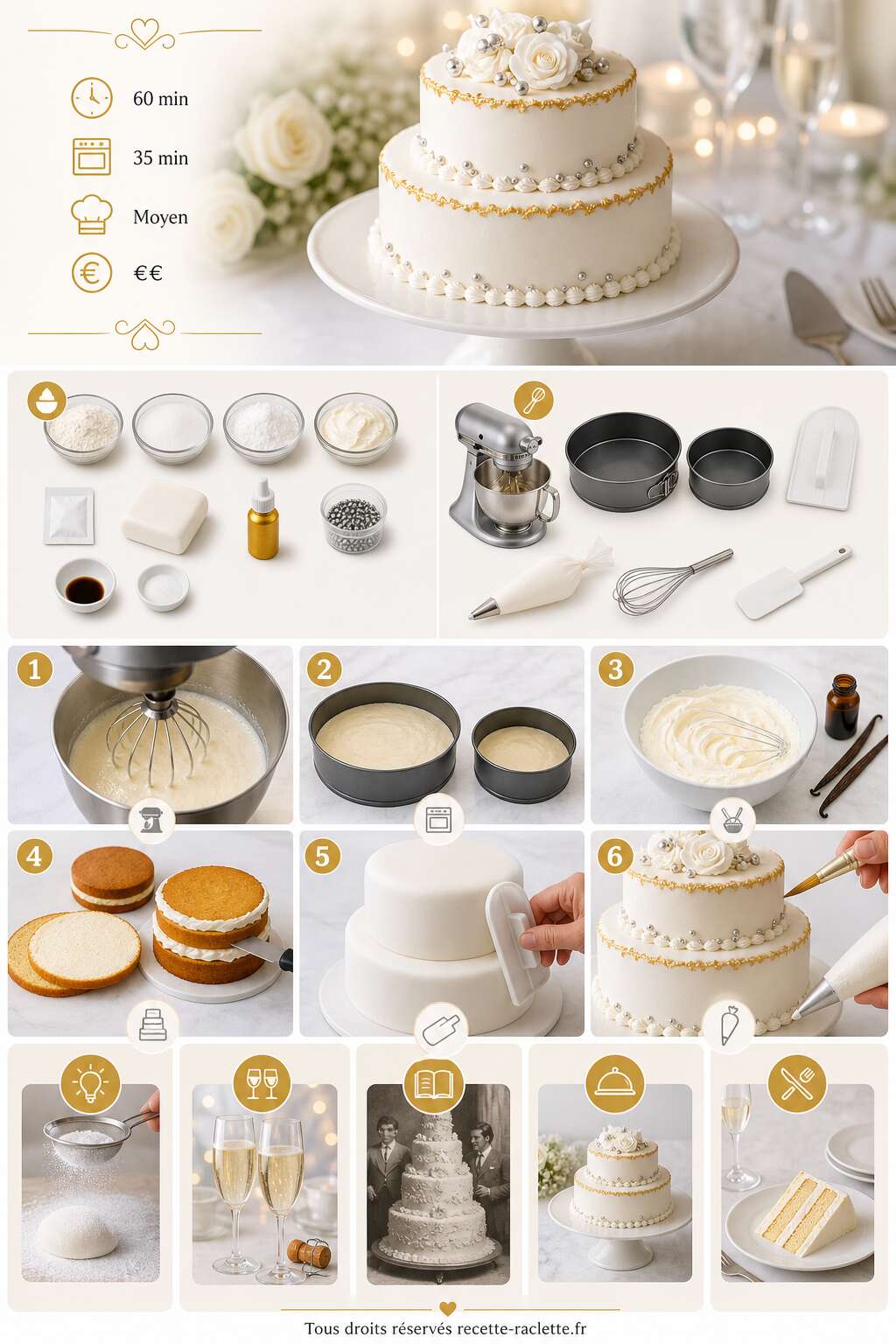 60 min

35 min

Moyen

€€

1

2

3

4

5

6

Tous droits réservés recette-raclette.fr