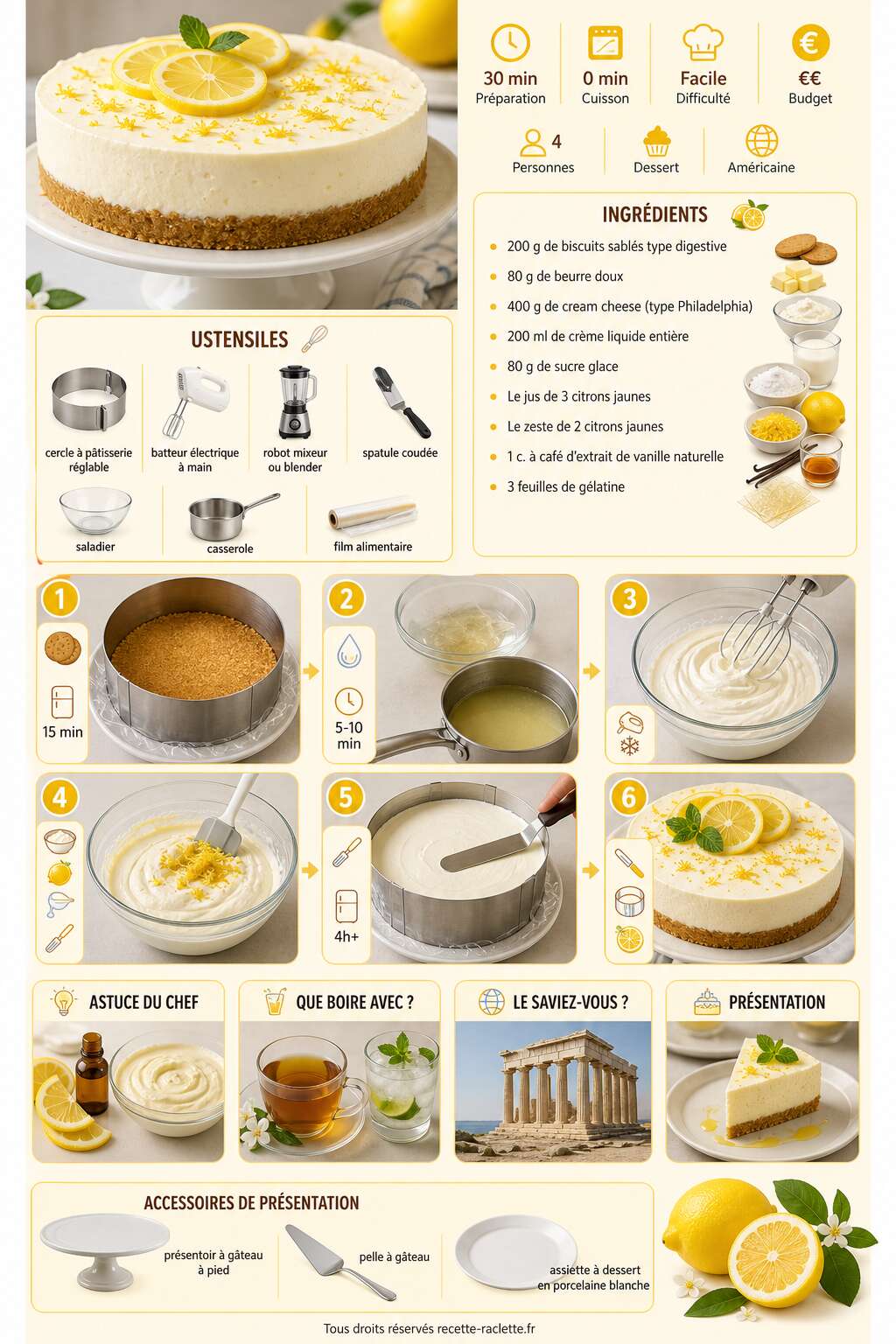 30 min
Préparation

0 min
Cuisson

Facile
Difficulté

€€
Budget

4
Personnes

Dessert

Américaine

INGRÉDIENTS

- 200 g de biscuits sablés type digestive
- 80 g de beurre doux
- 400 g de cream cheese (type Philadelphia)
- 200 ml de crème liquide entière
- 80 g de sucre glace
- Le jus de 3 citrons jaunes
- Le zeste de 2 citrons jaunes
- 1 c. à café d'extrait de vanille naturelle
- 3 feuilles de gélatine

USTENSILES

cercle à pâtisserie réglable

batteur électrique à main

robot mixeur ou blender

spatule coudée

saladier

casserole

film alimentaire

1
15 min

2
5-10 min

3

4

5
4h+

6

ASTUCE DU CHEF

QUE BOIRE AVEC ?

LE SAVIEZ-VOUS ?

PRÉSENTATION

ACCESSOIRES DE PRÉSENTATION

présentoir à gâteau à pied

pelle à gâteau

assiette à dessert en porcelaine blanche

Tous droits réservés recette-raclette.fr