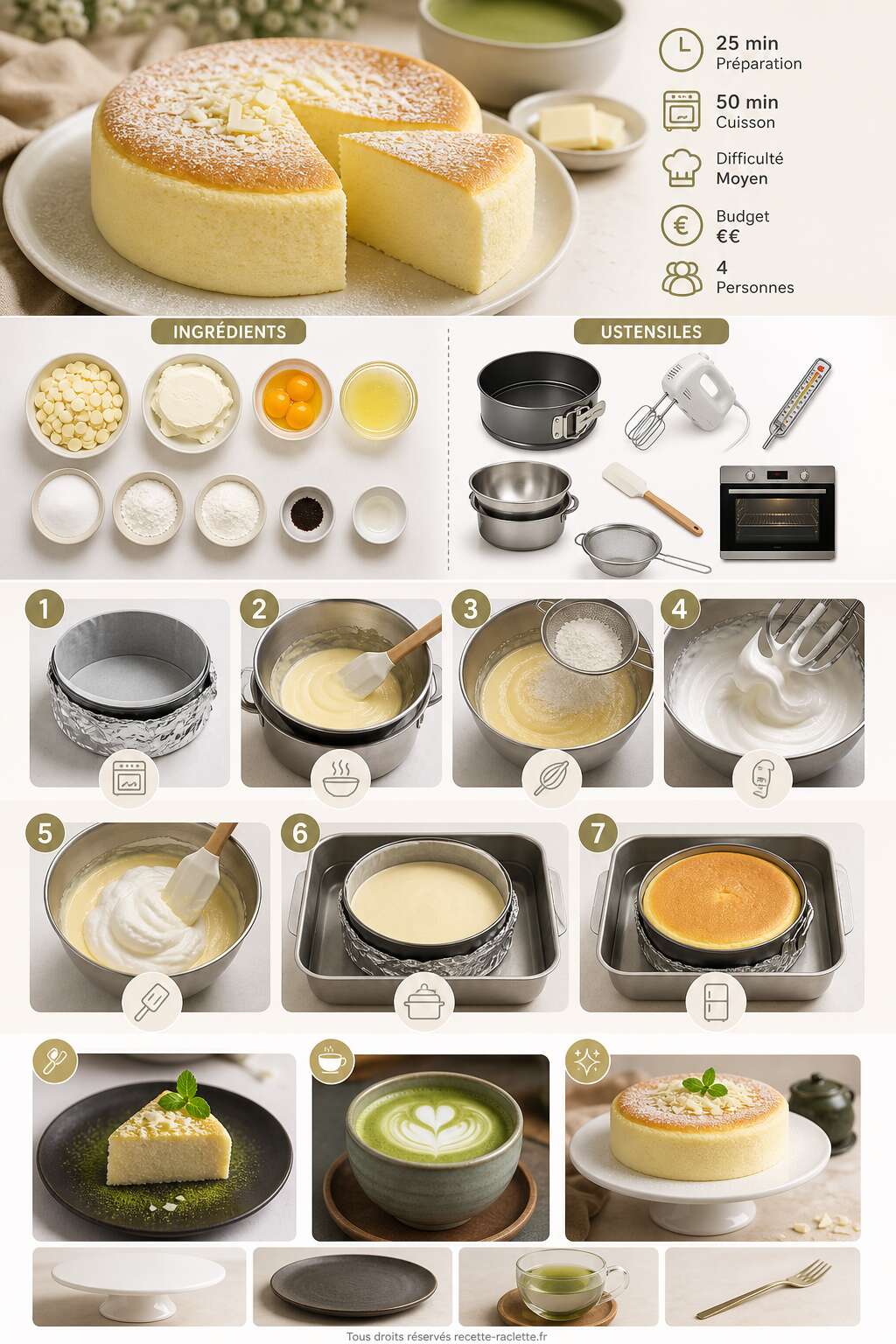 25 min
Préparation

50 min
Cuisson

Difficulté
Moyen

Budget
€€

4
Personnes

INGRÉDIENTS

USTENSILES

1

2

3

4

5

6

7

Tous droits réservés recette-raclette.fr