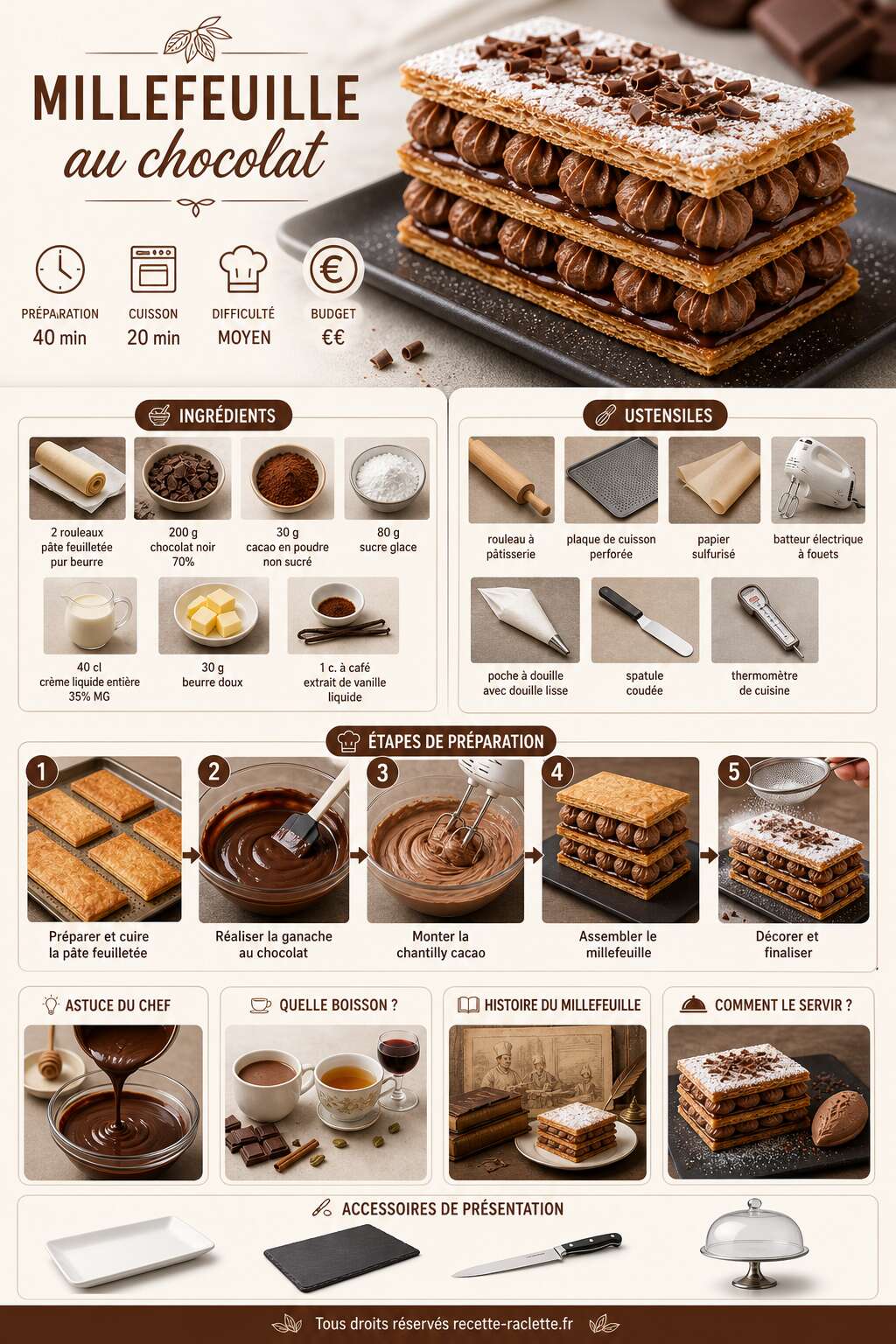 MILLEFEUILLE
au chocolat

PRÉPARATION
40 min

CUISSON
20 min

DIFFICULTÉ
MOYEN

BUDGET
€€

INGRÉDIENTS

2 rouleaux pâte feuilletée pur beurre

200 g chocolat noir 70%

30 g cacao en poudre non sucré

80 g sucre glace

40 cl crème liquide entière 35% MG

30 g beurre doux

1 c. à café extrait de vanille liquide

USTENSILES

rouleau à pâtisserie

plaque de cuisson perforée

papier sulfurisé

batteur électrique à fouets

poche à douille avec douille lisse

spatule coudée

thermomètre de cuisine

ÉTAPES DE PRÉPARATION

1 Préparer et cuire la pâte feuilletée

2 Réaliser la ganache au chocolat

3 Monter la chantilly cacao

4 Assembler le millefeuille

5 Décorer et finaliser

ASTUCE DU CHEF

QUELLE BOISSON ?

HISTOIRE DU MILLEFEUILLE

COMMENT LE SERVIR ?

ACCESSOIRES DE PRÉSENTATION

Tous droits réservés recette-raclette.fr