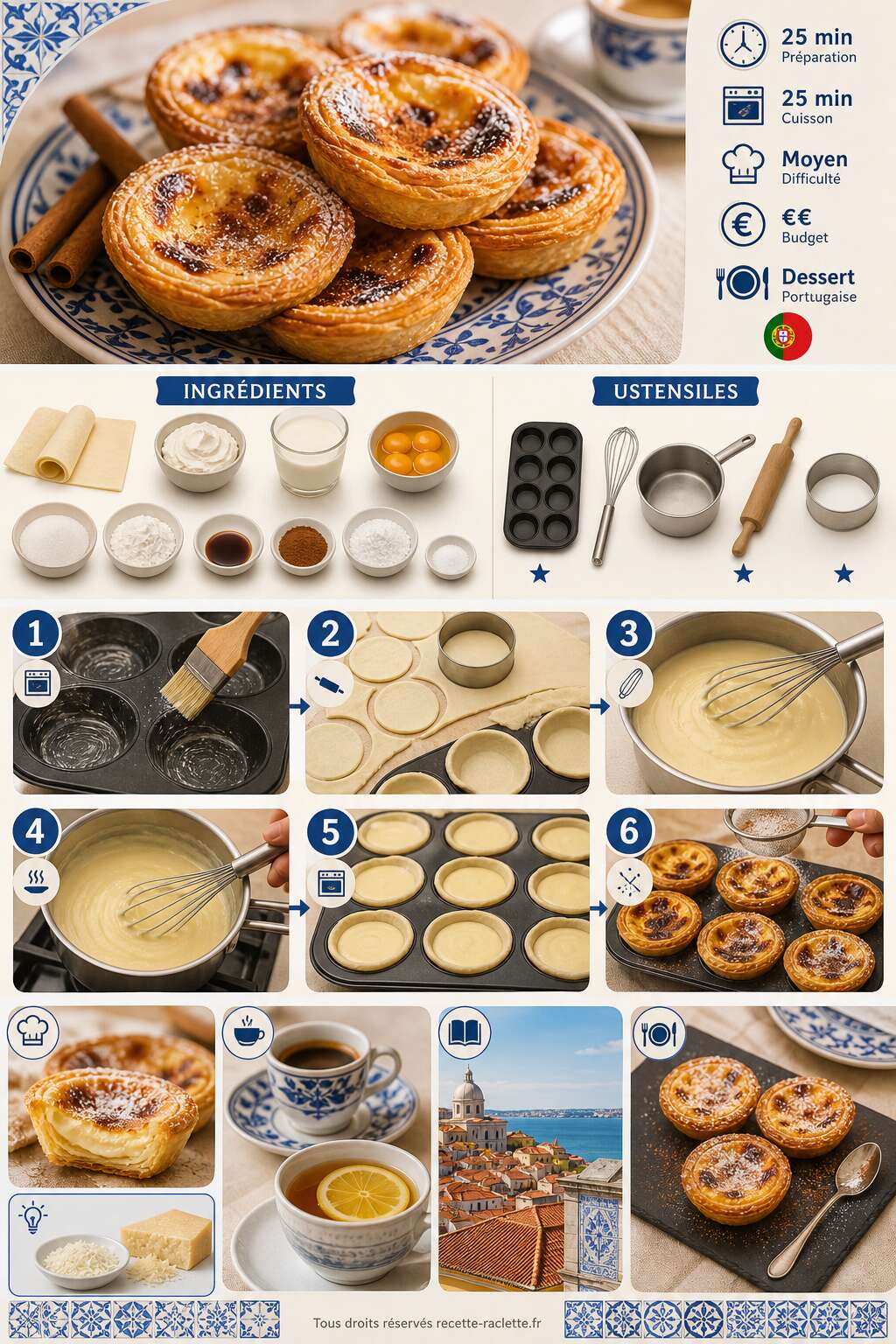 25 min
Préparation

25 min
Cuisson

Moyen
Difficulté

€€
Budget

Dessert
Portugaise

INGRÉDIENTS

USTENSILES

1

2

3

4

5

6

Tous droits réservés recette-raclette.fr