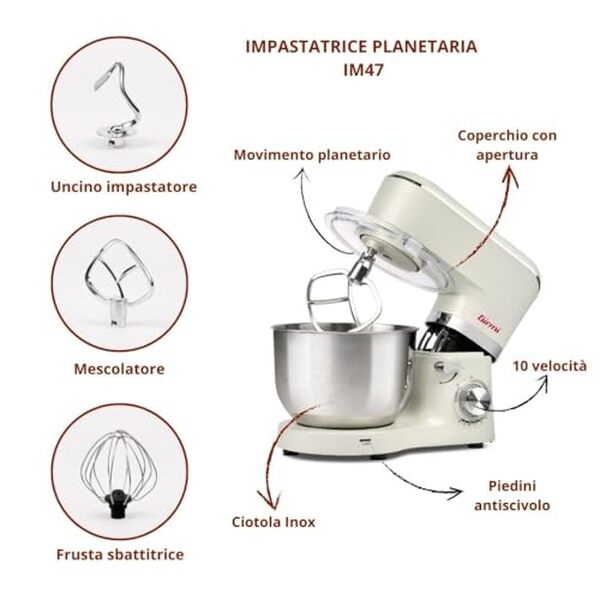 IMPASTATRICE PLANETARIA
IM47

Uncino impastatore

Mescolatore

Frusta sbattitrice

Movimento planetario

Coperchio con apertura

Girmi

10 velocità

Piedini antiscivolo

Ciotola Inox